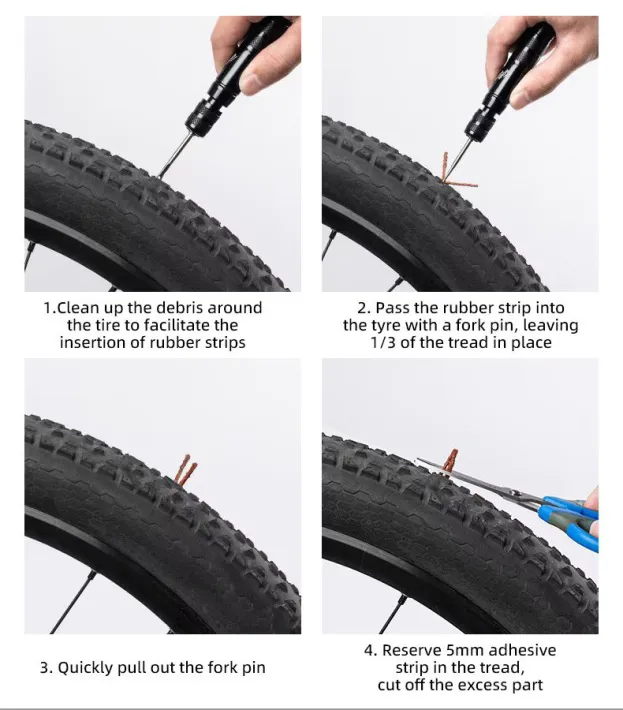 1.Clean up the debris around the tire to facilitate the insertion of rubber strips

2. Pass the rubber strip into the tyre with a fork pin, leaving 1/3 of the tread in place

3. Quickly pull out the fork pin

4. Reserve 5mm adhesive strip in the tread, cut off the excess part